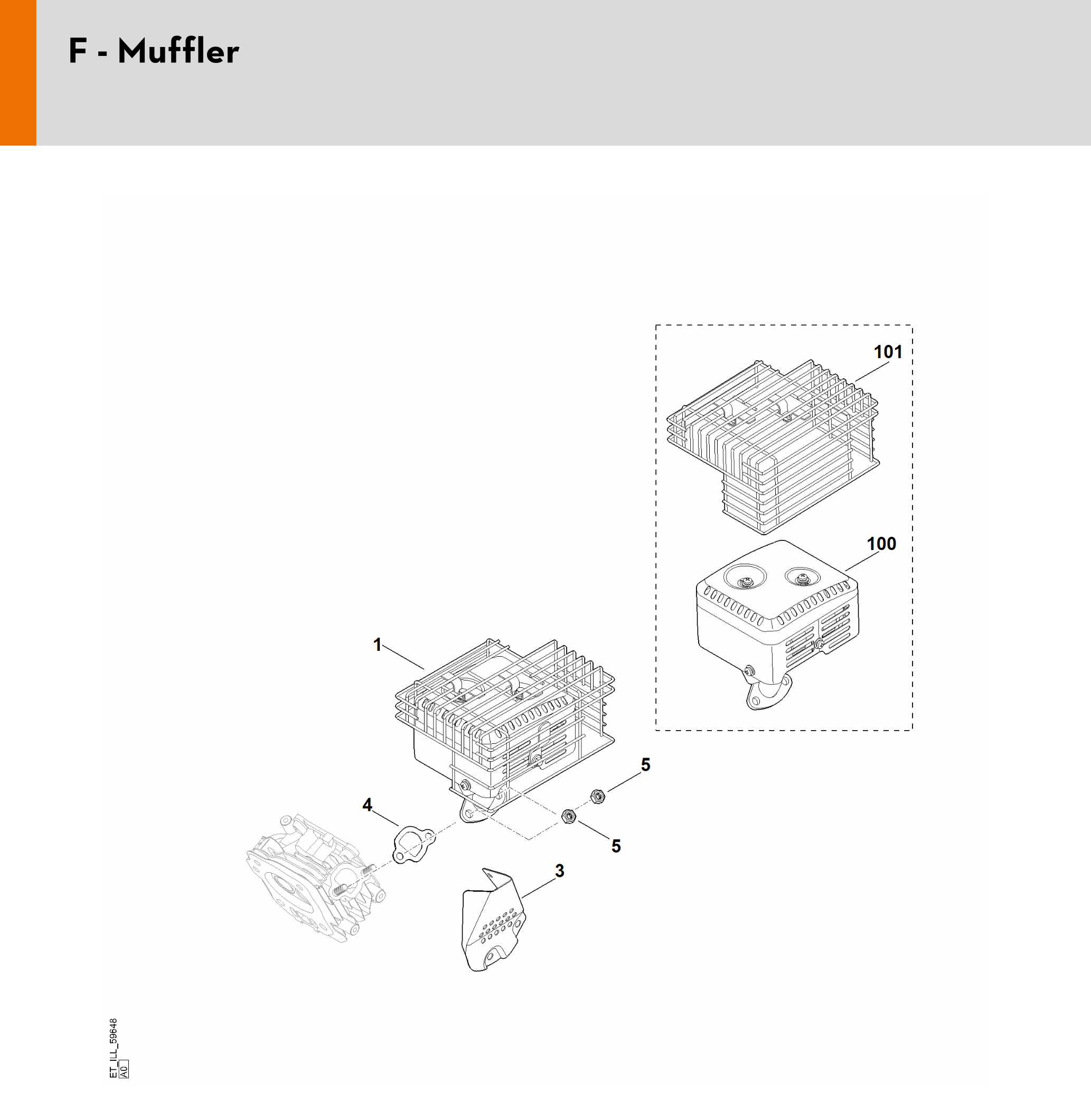 F - Muffler

101

100

1

5

4

5

3

ET_ILL_59648
A0